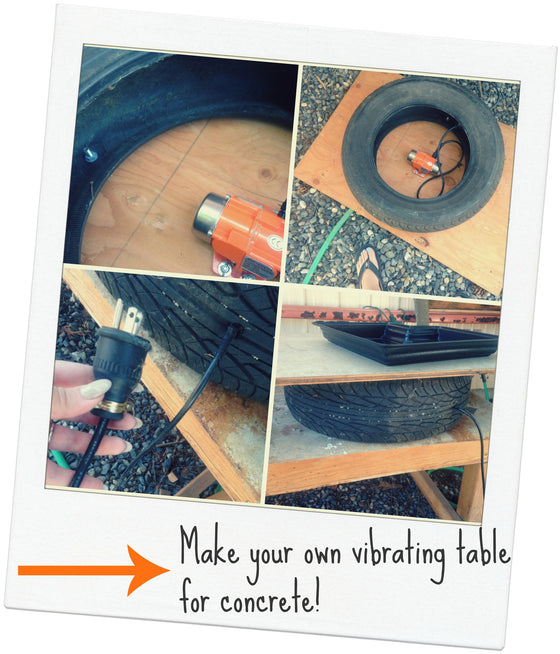 Make your own vibrating table for concrete!